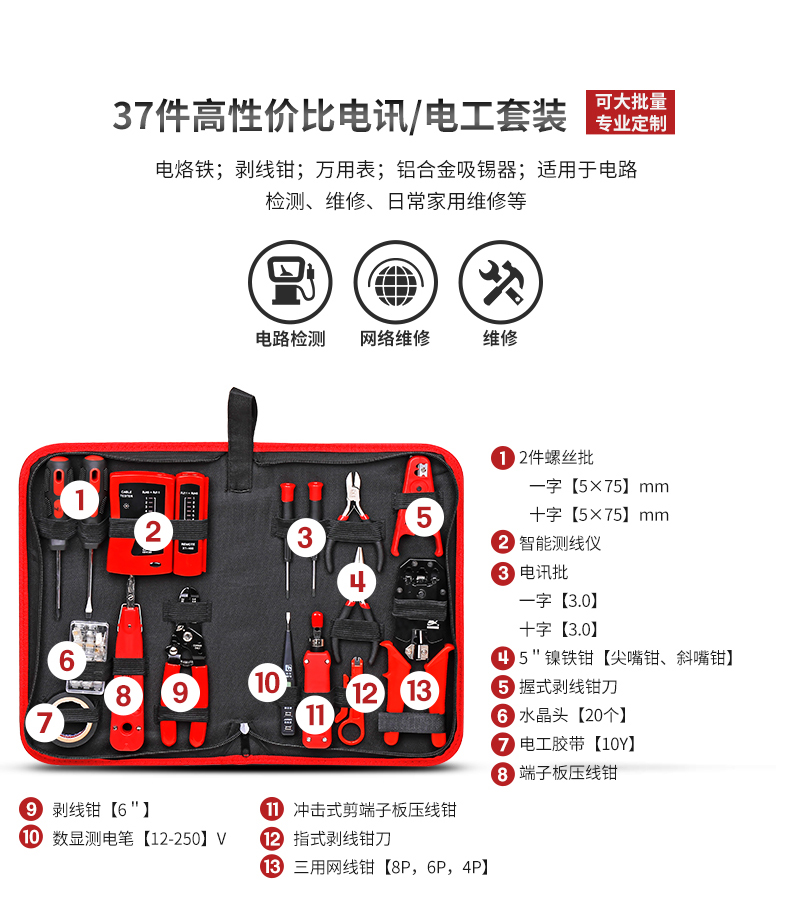 37件高性价比电讯/电工套装

可大批量
专业定制

电烙铁；剥线钳；万用表；铝合金吸锡器；适用于电路检测、维修、日常家用维修等

电路检测
网络维修
维修

1 2 3 4 5 6 7 8 9 10 11 12 13

1 2件螺丝批
一字【5×75】mm
十字【5×75】mm
2 智能测线仪
3 电讯批
一字【3.0】
十字【3.0】
4 5＂镍铁钳【尖嘴钳、斜嘴钳】
5 握式剥线钳刀
6 水晶头【20个】
7 电工胶带【10Y】
8 端子板压线钳

9 剥线钳【6＂】
10 数显测电笔【12-250】V
11 冲击式剪端子板压线钳
12 指式剥线钳刀
13 三用网线钳【8P，6P，4P】