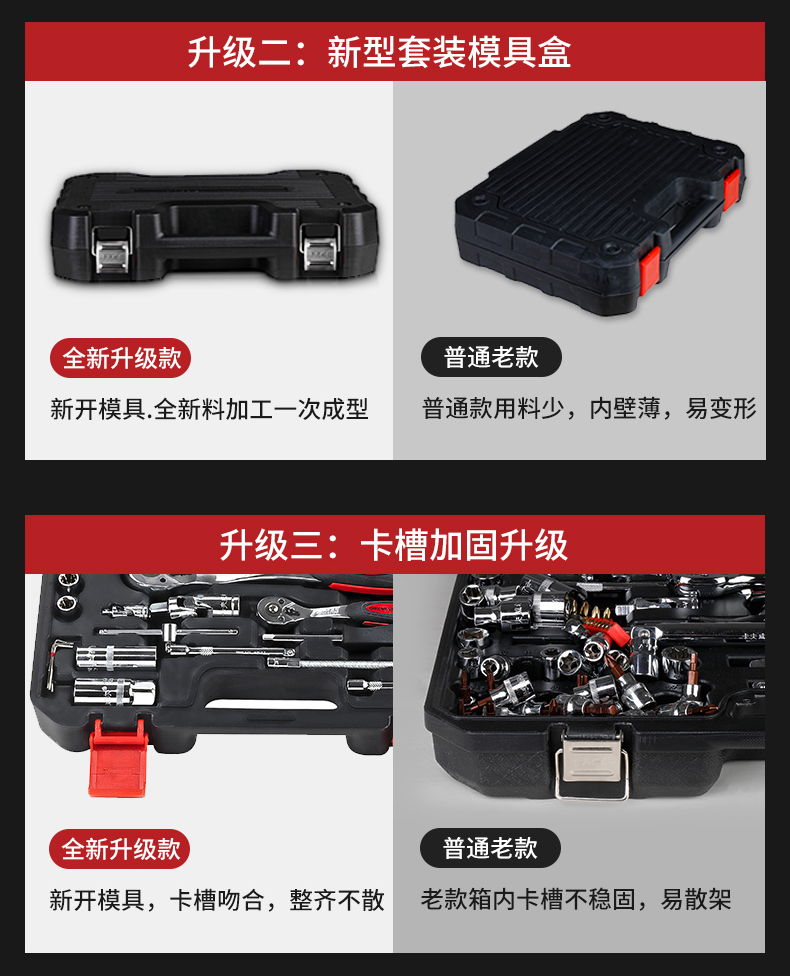 升级二：新型套装模具盒

全新升级款

新开模具.全新料加工一次成型

普通老款

普通款用料少，内壁薄，易变形

升级三：卡槽加固升级

全新升级款

新开模具，卡槽吻合，整齐不散

普通老款

老款箱内卡槽不稳固，易散架